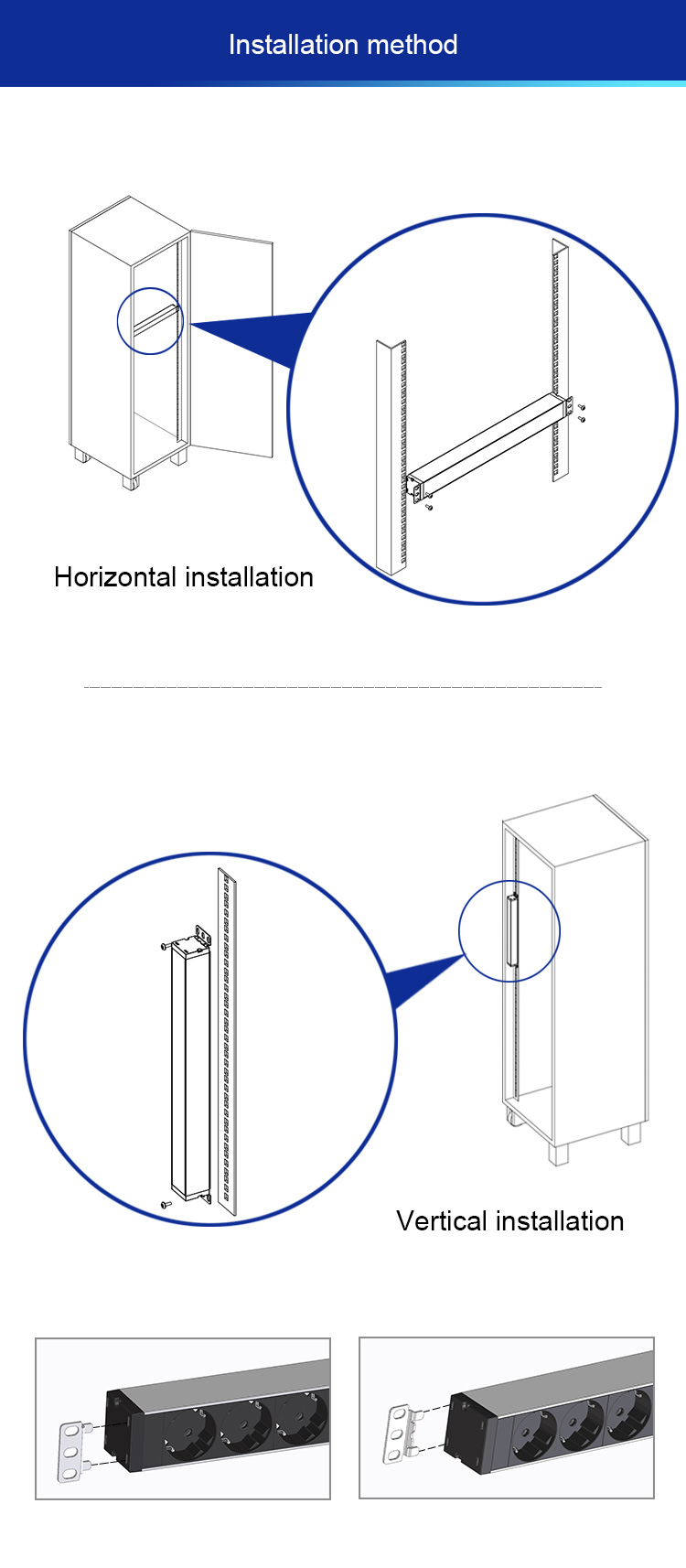 Installation method

Horizontal installation

Vertical installation